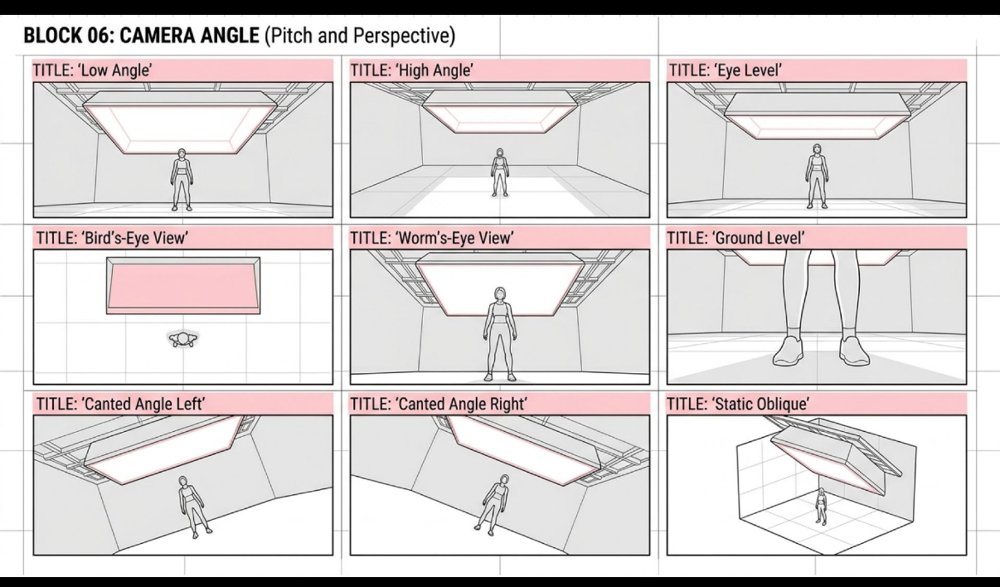 BLOCK 06: CAMERA ANGLE (Pitch and Perspective)

TITLE: 'Low Angle'

TITLE: 'High Angle'

TITLE: 'Eye Level'

TITLE: 'Bird's-Eye View'

TITLE: 'Worm's-Eye View'

TITLE: 'Ground Level'

TITLE: 'Canted Angle Left'

TITLE: 'Canted Angle Right'

TITLE: 'Static Oblique'